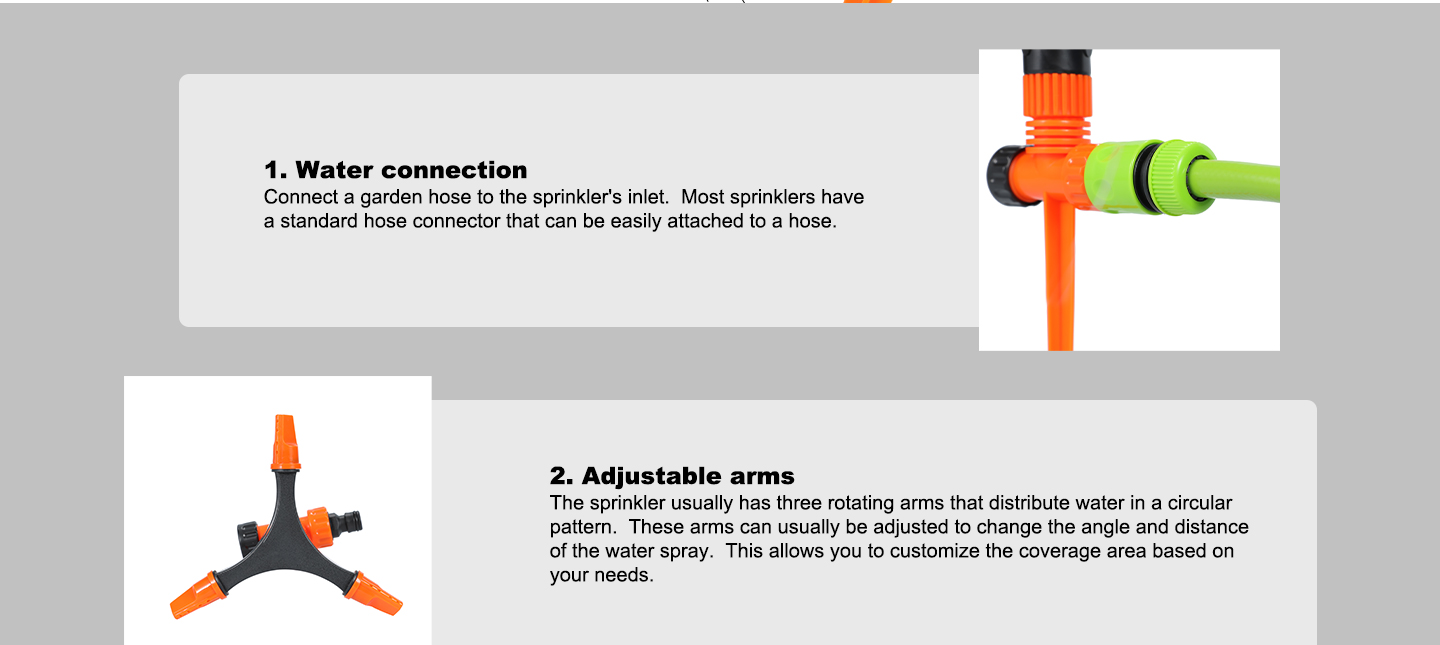 1. Water connection
Connect a garden hose to the sprinkler's inlet. Most sprinklers have a standard hose connector that can be easily attached to a hose.

2. Adjustable arms
The sprinkler usually has three rotating arms that distribute water in a circular pattern. These arms can usually be adjusted to change the angle and distance of the water spray. This allows you to customize the coverage area based on your needs.