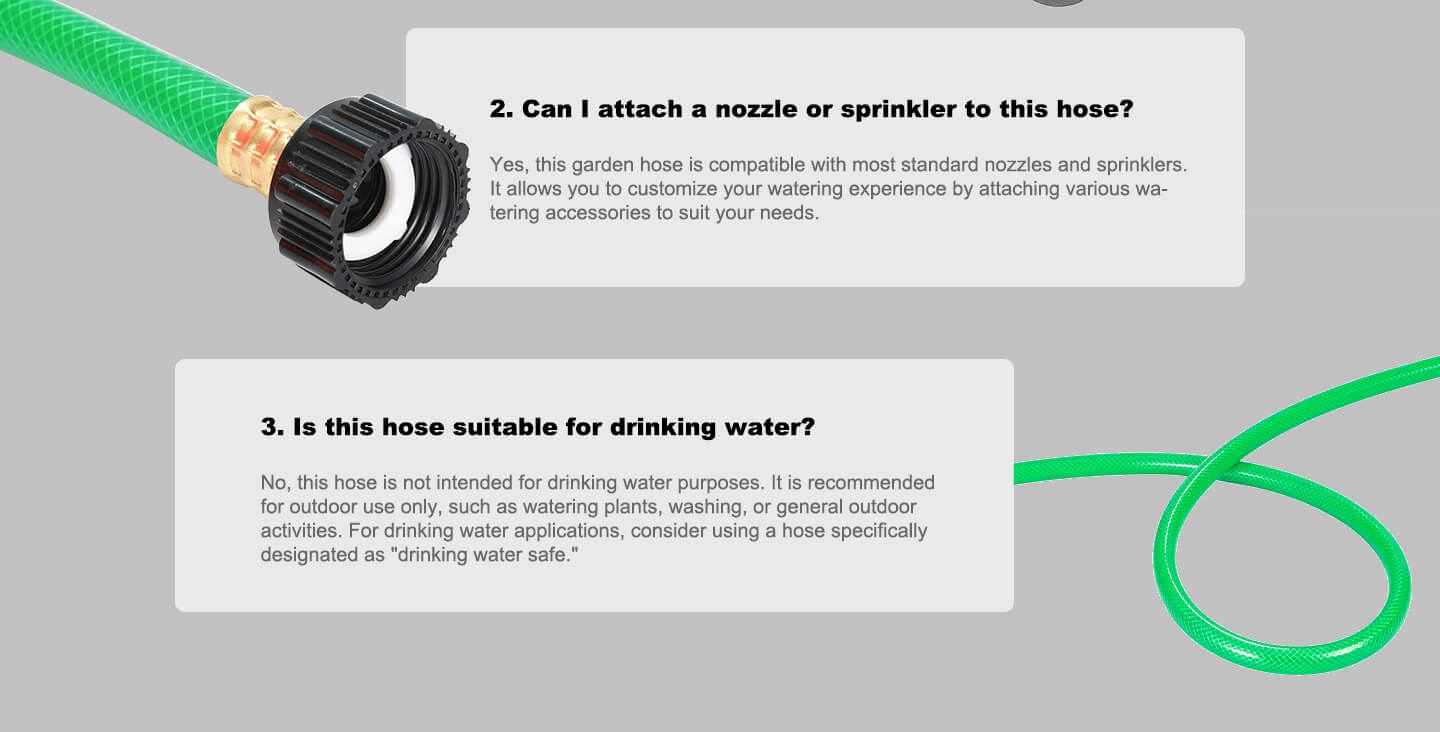 2. Can I attach a nozzle or sprinkler to this hose?

Yes, this garden hose is compatible with most standard nozzles and sprinklers. It allows you to customize your watering experience by attaching various watering accessories to suit your needs.

3. Is this hose suitable for drinking water?

No, this hose is not intended for drinking water purposes. It is recommended for outdoor use only, such as watering plants, washing, or general outdoor activities. For drinking water applications, consider using a hose specifically designated as "drinking water safe."