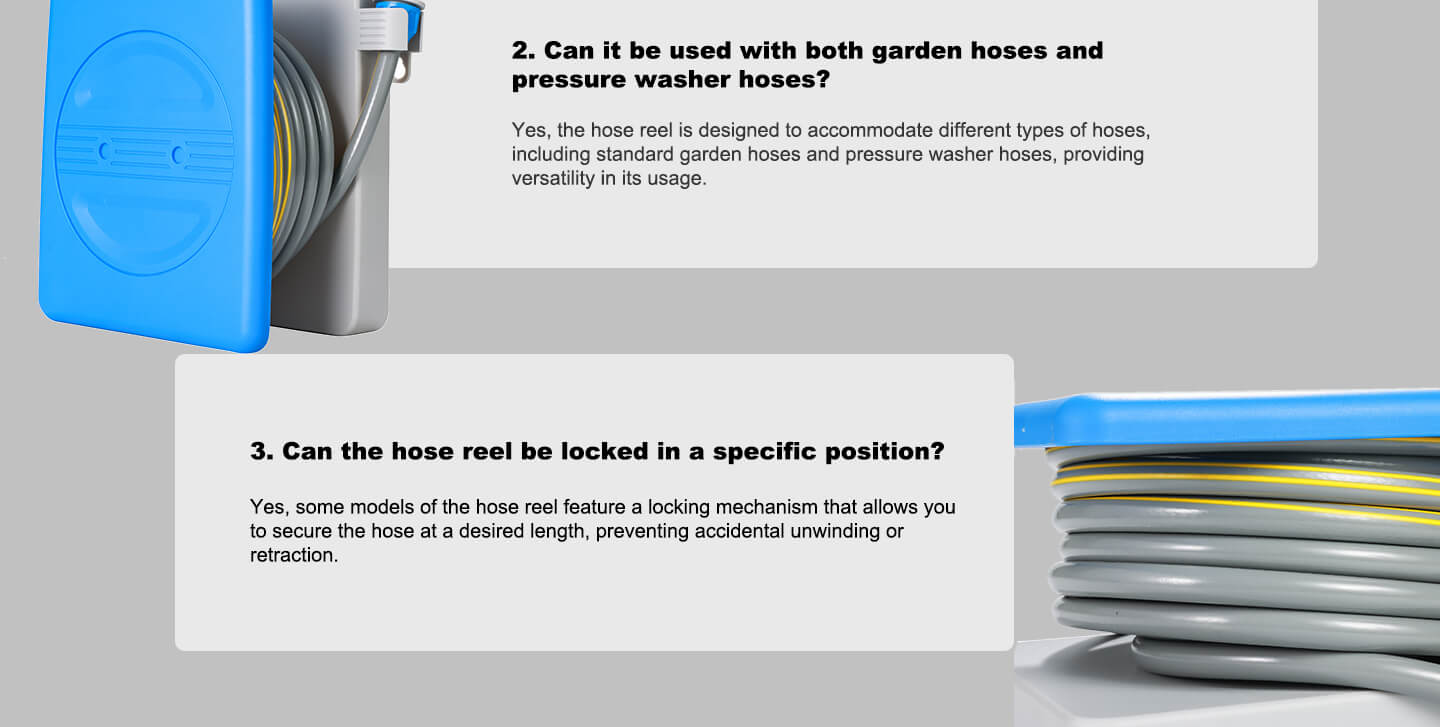 2. Can it be used with both garden hoses and pressure washer hoses?

Yes, the hose reel is designed to accommodate different types of hoses, including standard garden hoses and pressure washer hoses, providing versatility in its usage.

3. Can the hose reel be locked in a specific position?

Yes, some models of the hose reel feature a locking mechanism that allows you to secure the hose at a desired length, preventing accidental unwinding or retraction.