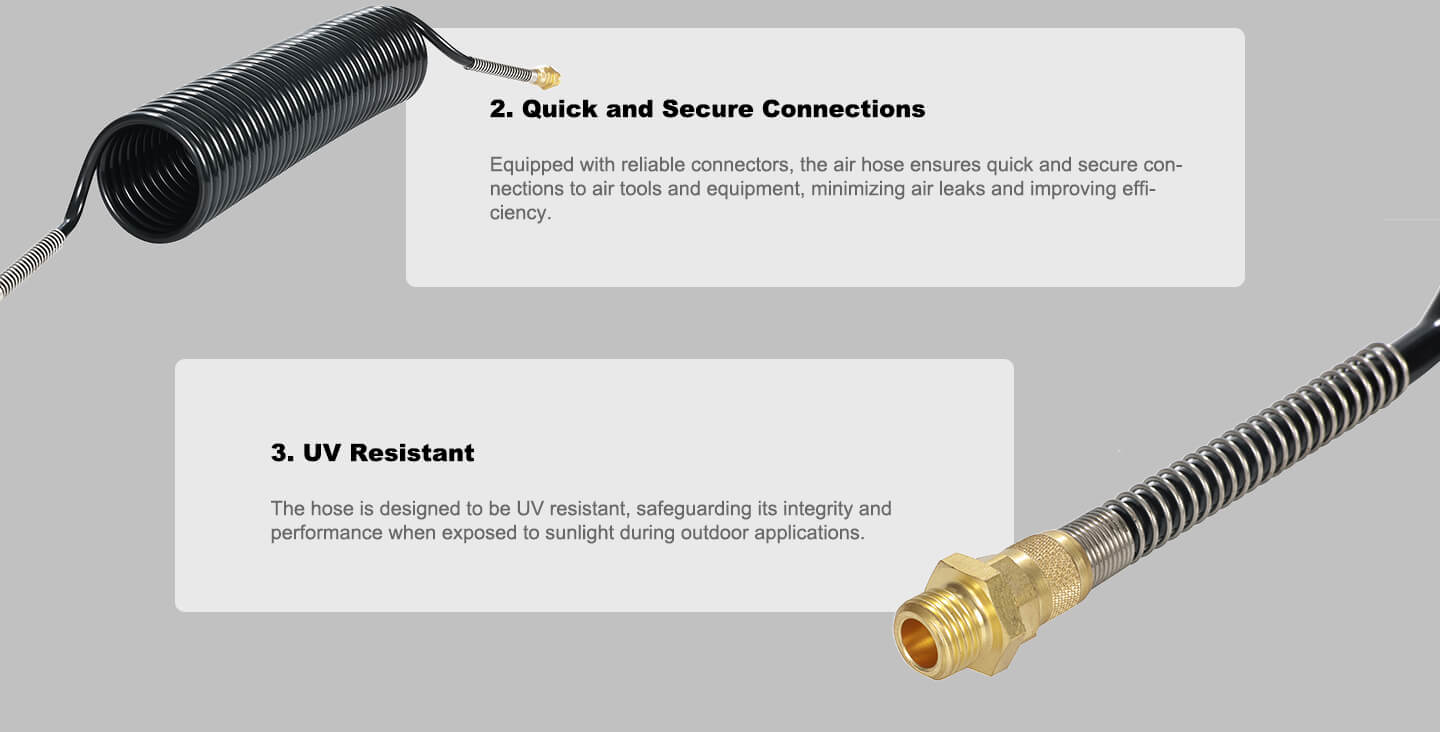 2. Quick and Secure Connections

Equipped with reliable connectors, the air hose ensures quick and secure connections to air tools and equipment, minimizing air leaks and improving efficiency.

3. UV Resistant

The hose is designed to be UV resistant, safeguarding its integrity and performance when exposed to sunlight during outdoor applications.