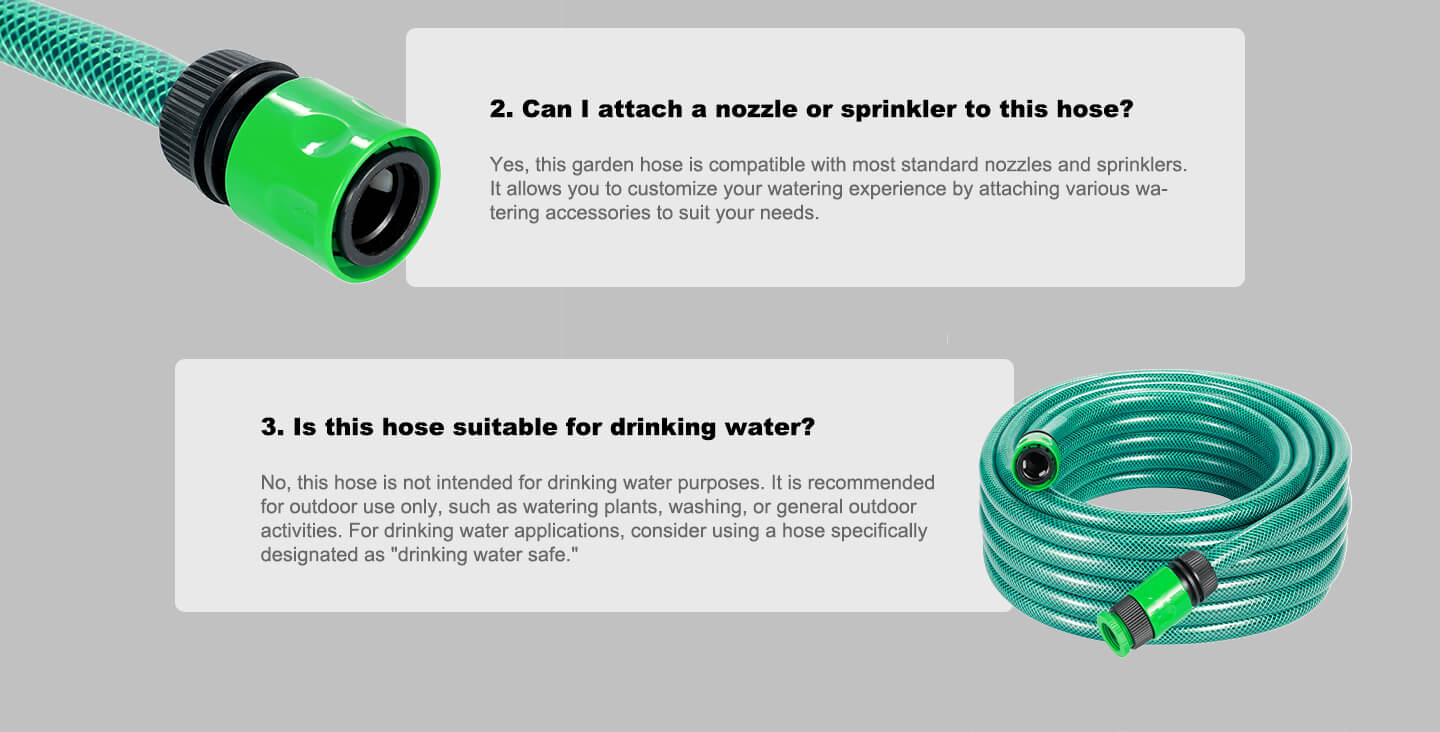 2. Can I attach a nozzle or sprinkler to this hose?

Yes, this garden hose is compatible with most standard nozzles and sprinklers. It allows you to customize your watering experience by attaching various watering accessories to suit your needs.

3. Is this hose suitable for drinking water?

No, this hose is not intended for drinking water purposes. It is recommended for outdoor use only, such as watering plants, washing, or general outdoor activities. For drinking water applications, consider using a hose specifically designated as "drinking water safe."