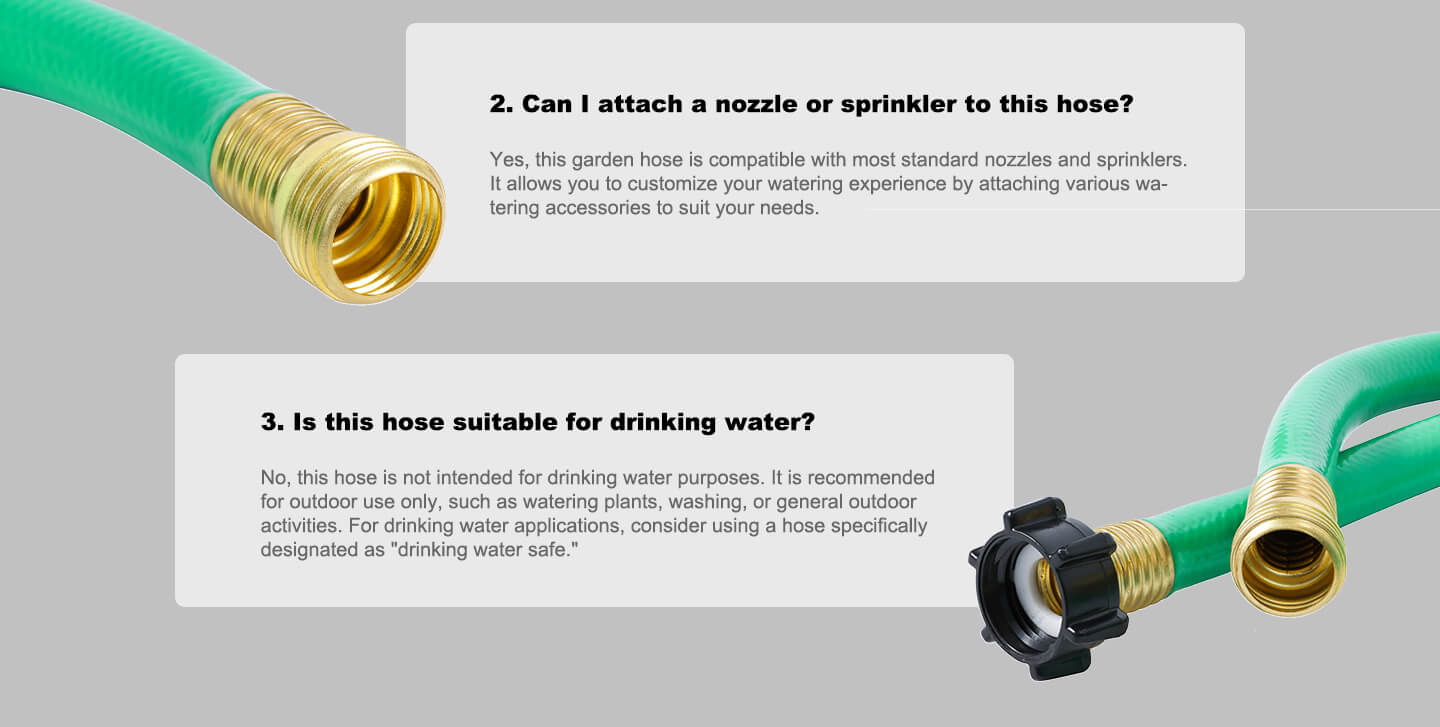 2. Can I attach a nozzle or sprinkler to this hose?

Yes, this garden hose is compatible with most standard nozzles and sprinklers. It allows you to customize your watering experience by attaching various watering accessories to suit your needs.

3. Is this hose suitable for drinking water?

No, this hose is not intended for drinking water purposes. It is recommended for outdoor use only, such as watering plants, washing, or general outdoor activities. For drinking water applications, consider using a hose specifically designated as "drinking water safe."